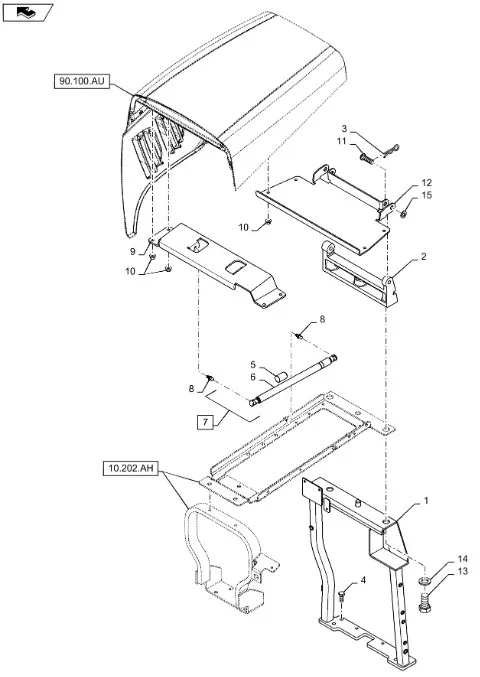 90.100.AU

3
11
12
15
10
2
9
10
8
5
6
8
7
10.202.AH
1
14
13
4