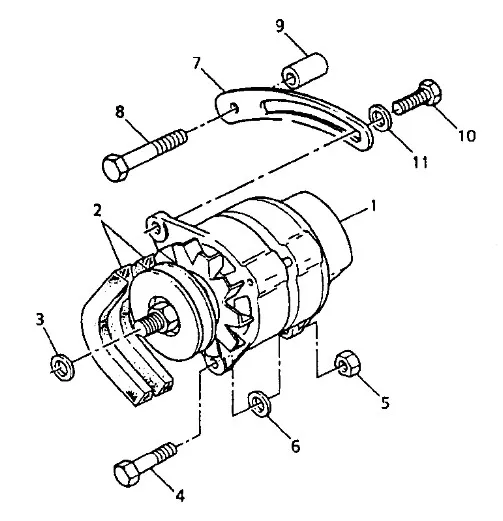 9
7
8
10
11
2
1
3
5
6
4