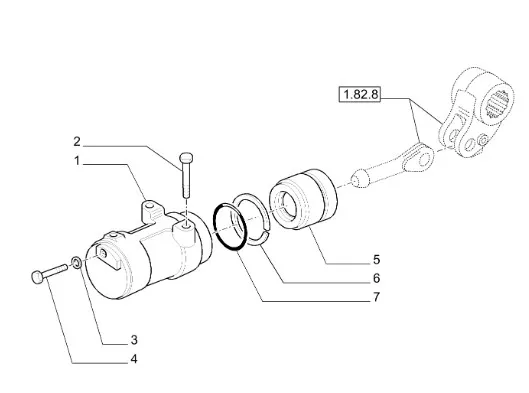 1.82.8

2

1

5

6

7

3

4