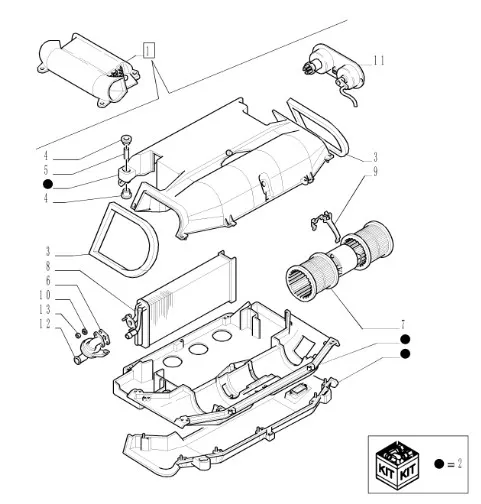 1
11
4
5
●
4
3
9
3
8
6
10
13
12
7
●
●
KIT KIT
● = 2