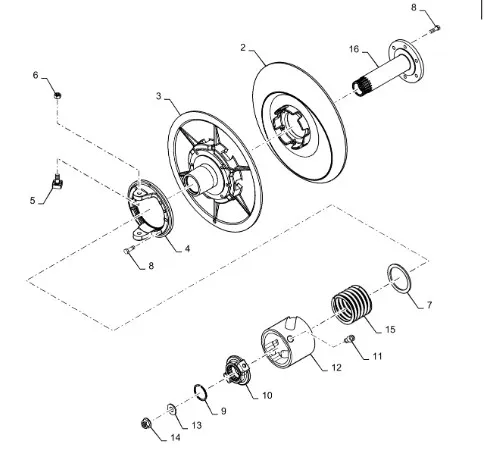 8
2
16
6
3
5
4
8
7
15
11
12
10
9
13
14